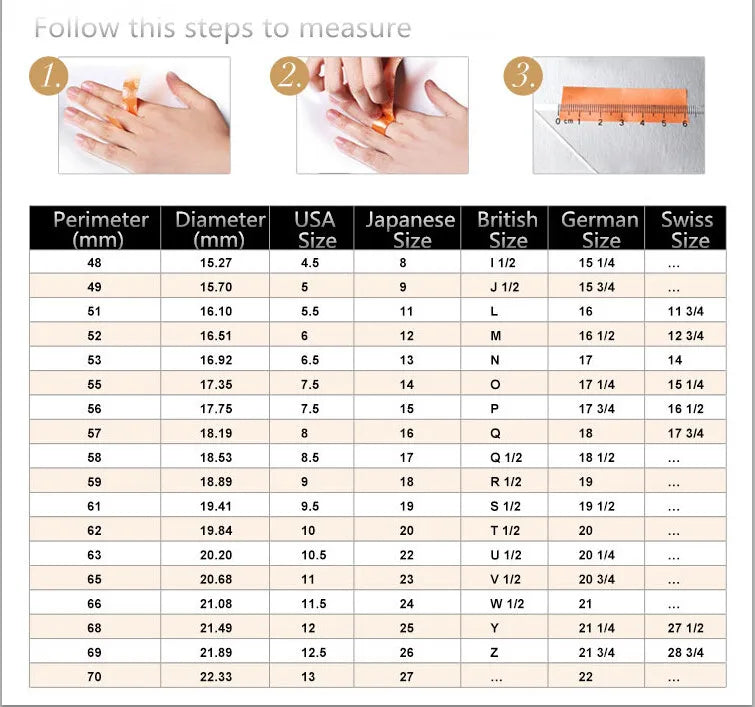 Follow this steps to measure

1.

2.

3.

0 cm 1 2 3 4 5 6

| Perimeter (mm) | Diameter (mm) | USA Size | Japanese Size | British Size | German Size | Swiss Size |
|---|---|---|---|---|---|---|
| 48 | 15.27 | 4.5 | 8 | I 1/2 | 15 1/4 | ... |
| 49 | 15.70 | 5 | 9 | J 1/2 | 15 3/4 | ... |
| 51 | 16.10 | 5.5 | 11 | L | 16 | 11 3/4 |
| 52 | 16.51 | 6 | 12 | M | 16 1/2 | 12 3/4 |
| 53 | 16.92 | 6.5 | 13 | N | 17 | 14 |
| 55 | 17.35 | 7.5 | 14 | O | 17 1/4 | 15 1/4 |
| 56 | 17.75 | 7.5 | 15 | P | 17 3/4 | 16 1/2 |
| 57 | 18.19 | 8 | 16 | Q | 18 | 17 3/4 |
| 58 | 18.53 | 8.5 | 17 | Q 1/2 | 18 1/2 | ... |
| 59 | 18.89 | 9 | 18 | R 1/2 | 19 | ... |
| 61 | 19.41 | 9.5 | 19 | S 1/2 | 19 1/2 | ... |
| 62 | 19.84 | 10 | 20 | T 1/2 | 20 | ... |
| 63 | 20.20 | 10.5 | 22 | U 1/2 | 20 1/4 | ... |
| 65 | 20.68 | 11 | 23 | V 1/2 | 20 3/4 | ... |
| 66 | 21.08 | 11.5 | 24 | W 1/2 | 21 | ... |
| 68 | 21.49 | 12 | 25 | Y | 21 1/4 | 27 1/2 |
| 69 | 21.89 | 12.5 | 26 | Z | 21 3/4 | 28 3/4 |
| 70 | 22.33 | 13 | 27 | ... | 22 | ... |